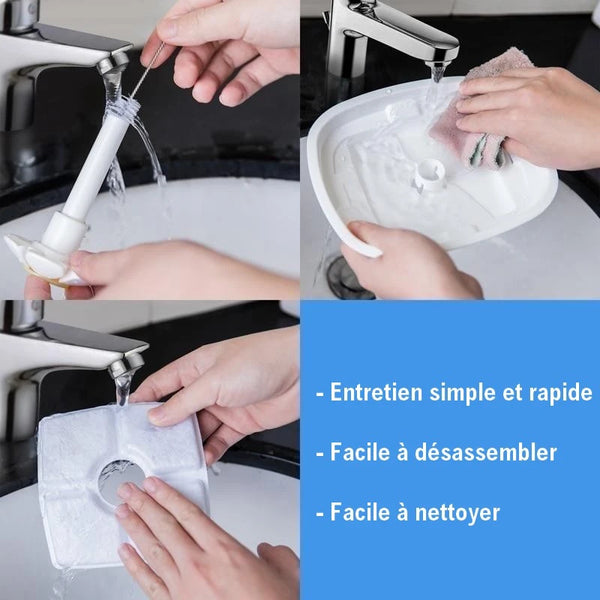 - Entretien simple et rapide

- Facile à désassembler

- Facile à nettoyer